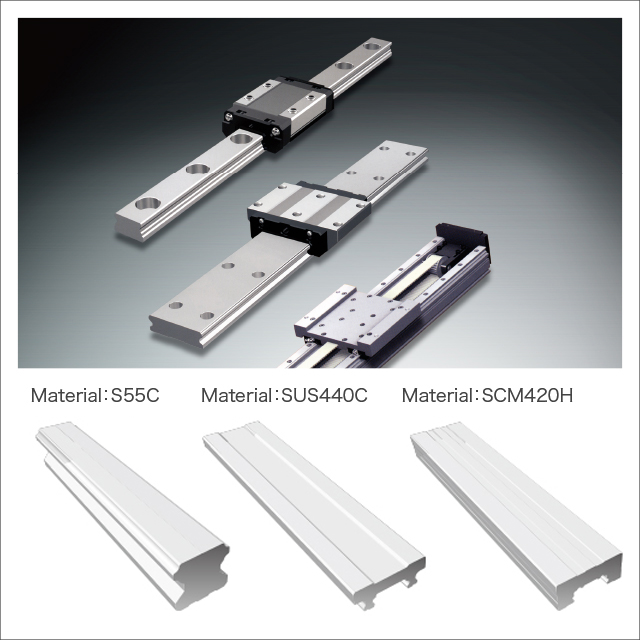 Material：S55C

Material：SUS440C

Material：SCM420H